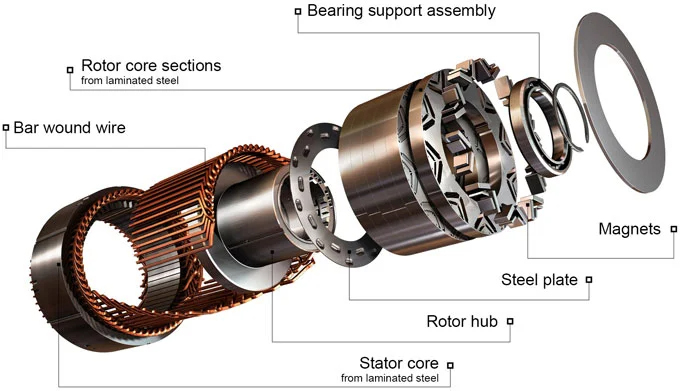 Bearing support assembly

Rotor core sections
from laminated steel

Bar wound wire

Magnets

Steel plate

Rotor hub

Stator core
from laminated steel